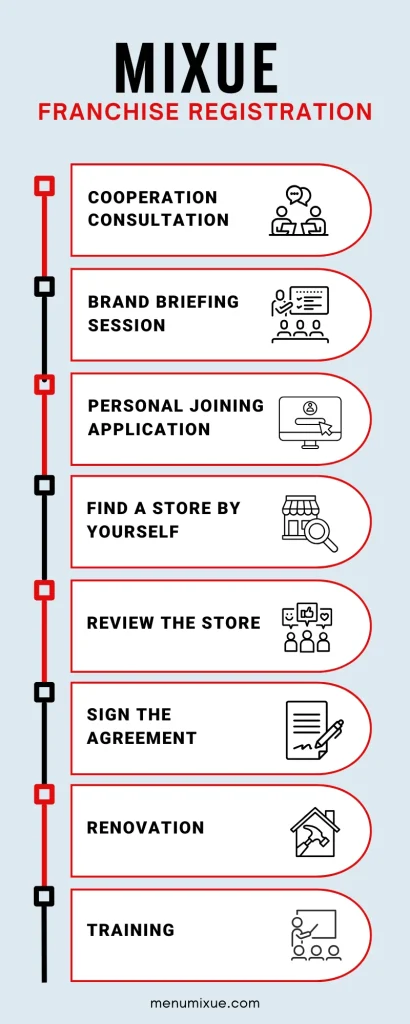 MIXUE
FRANCHISE REGISTRATION

COOPERATION CONSULTATION

BRAND BRIEFING SESSION

PERSONAL JOINING APPLICATION

FIND A STORE BY YOURSELF

REVIEW THE STORE

SIGN THE AGREEMENT

RENOVATION

TRAINING

menumixue.com